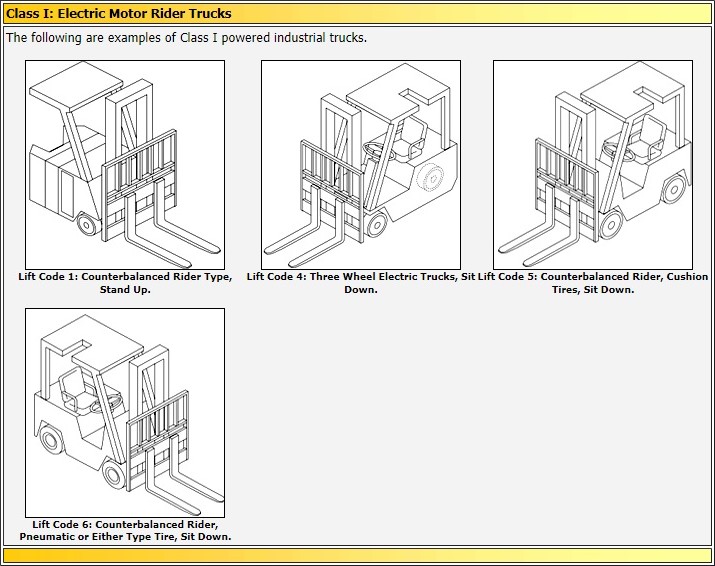 Class I: Electric Motor Rider Trucks

The following are examples of Class I powered industrial trucks.

Lift Code 1: Counterbalanced Rider Type, Stand Up.

Lift Code 4: Three Wheel Electric Trucks, Sit Down.

Lift Code 5: Counterbalanced Rider, Cushion Tires, Sit Down.

Lift Code 6: Counterbalanced Rider, Pneumatic or Either Type Tire, Sit Down.